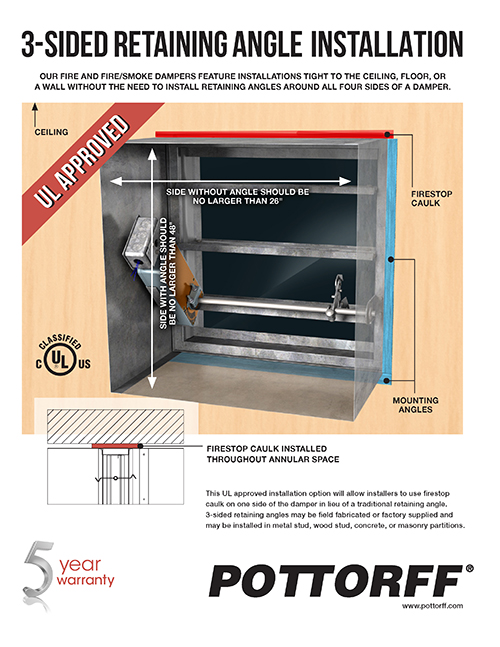 3-SIDED RETAINING ANGLE INSTALLATION

OUR FIRE AND FIRE/SMOKE DAMPERS FEATURE INSTALLATIONS TIGHT TO THE CEILING, FLOOR, OR A WALL WITHOUT THE NEED TO INSTALL RETAINING ANGLES AROUND ALL FOUR SIDES OF A DAMPER.

CEILING

UL APPROVED

SIDE WITHOUT ANGLE SHOULD BE NO LARGER THAN 26"

SIDE WITH ANGLE SHOULD BE NO LARGER THAN 48"

FIRESTOP CAULK

MOUNTING ANGLES

CLASSIFIED C UL US

FIRESTOP CAULK INSTALLED THROUGHOUT ANNULAR SPACE

This UL approved installation option will allow installers to use firestop caulk on one side of the damper in lieu of a traditional retaining angle. 3-sided retaining angles may be field fabricated or factory supplied and may be installed in metal stud, wood stud, concrete, or masonry partitions.

5 year warranty

POTTORFF®

www.pottorff.com